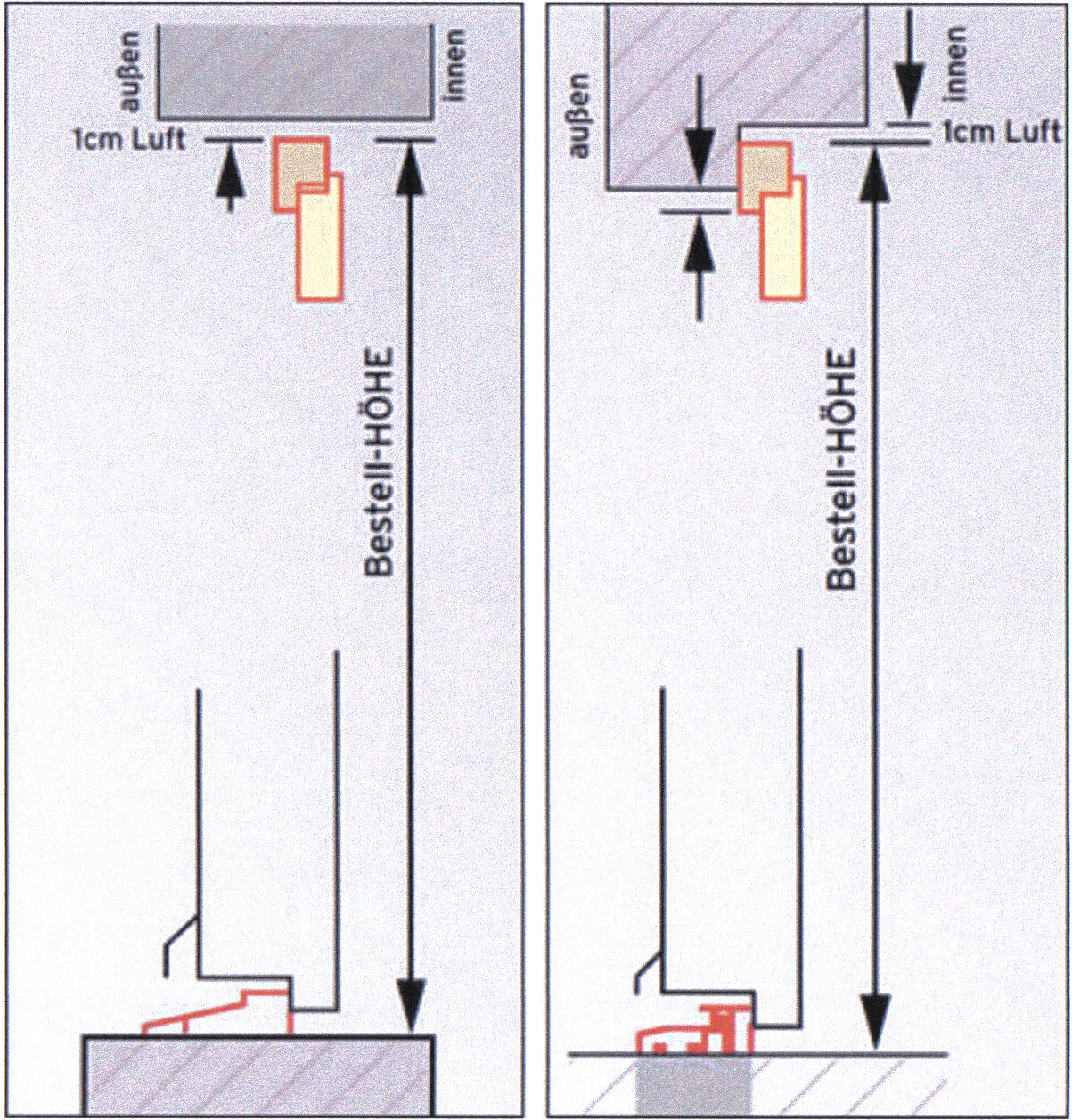 außen
innen
1cm Luft
Bestell-HÖHE

außen
innen
1cm Luft
Bestell-HÖHE